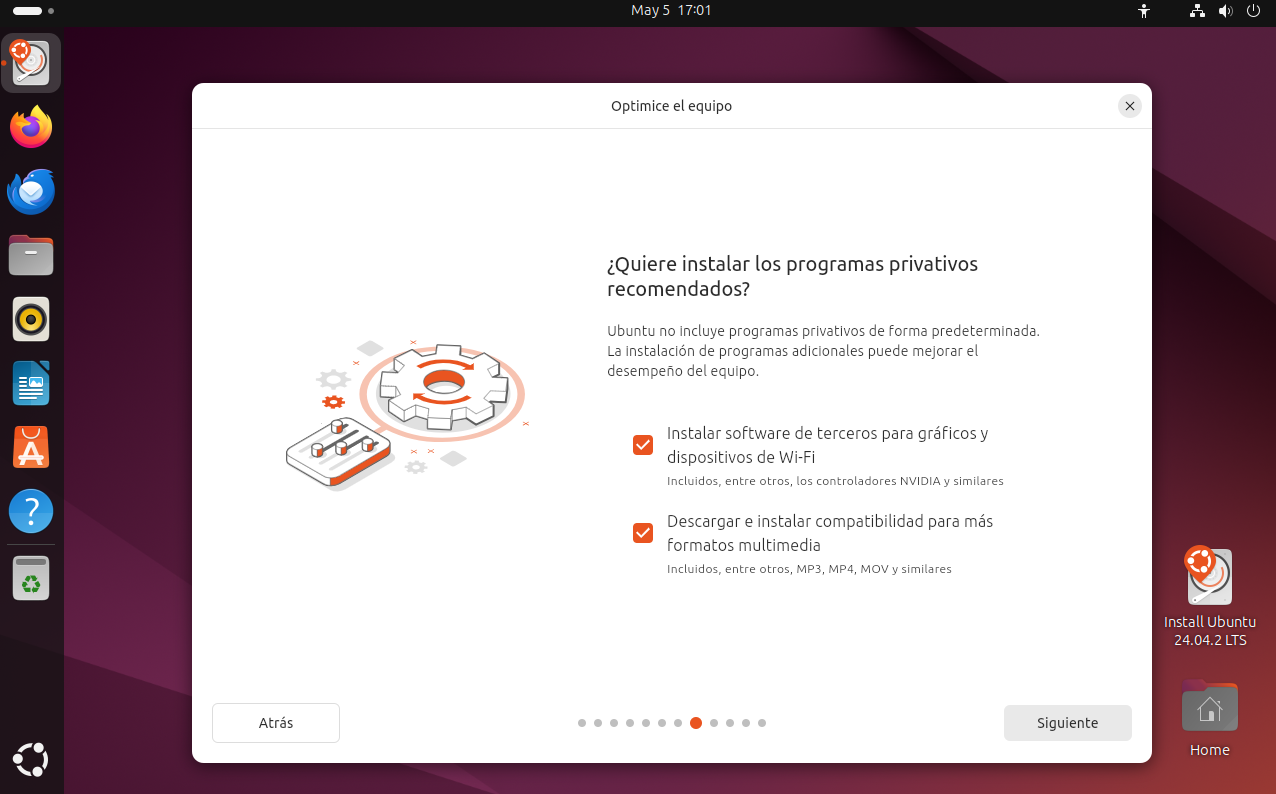 May 5 17:01

Optimice el equipo

¿Quiere instalar los programas privativos recomendados?

Ubuntu no incluye programas privativos de forma predeterminada. La instalación de programas adicionales puede mejorar el desempeño del equipo.

Instalar software de terceros para gráficos y dispositivos de Wi-Fi
Incluidos, entre otros, los controladores NVIDIA y similares

Descargar e instalar compatibilidad para más formatos multimedia
Incluidos, entre otros, MP3, MP4, MOV y similares

Atrás

Siguiente

Install Ubuntu 24.04.2 LTS

Home